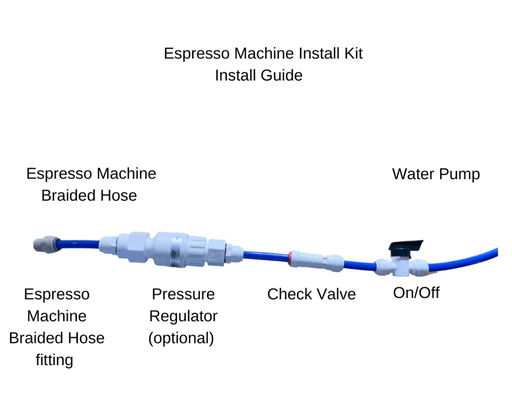 Espresso Machine Install Kit
Install Guide

Espresso Machine Braided Hose

Water Pump

Espresso Machine Braided Hose fitting

Pressure Regulator (optional)

Check Valve

On/Off